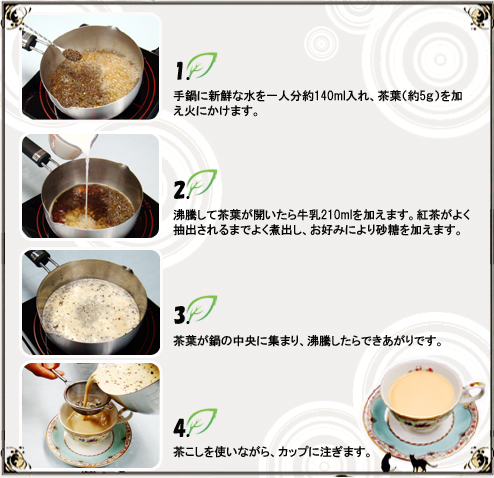 1.

手鍋に新鮮な水を一人分約140ml入れ、茶葉(約5g)を加え火にかけます。

2.

沸騰して茶葉が開いたら牛乳210mlを加えます。紅茶がよく抽出されるまでよく煮出し、お好みにより砂糖を加えます。

3.

茶葉が鍋の中央に集まり、沸騰したらできあがりです。

4.

茶こしを使いながら、カップに注ぎます。